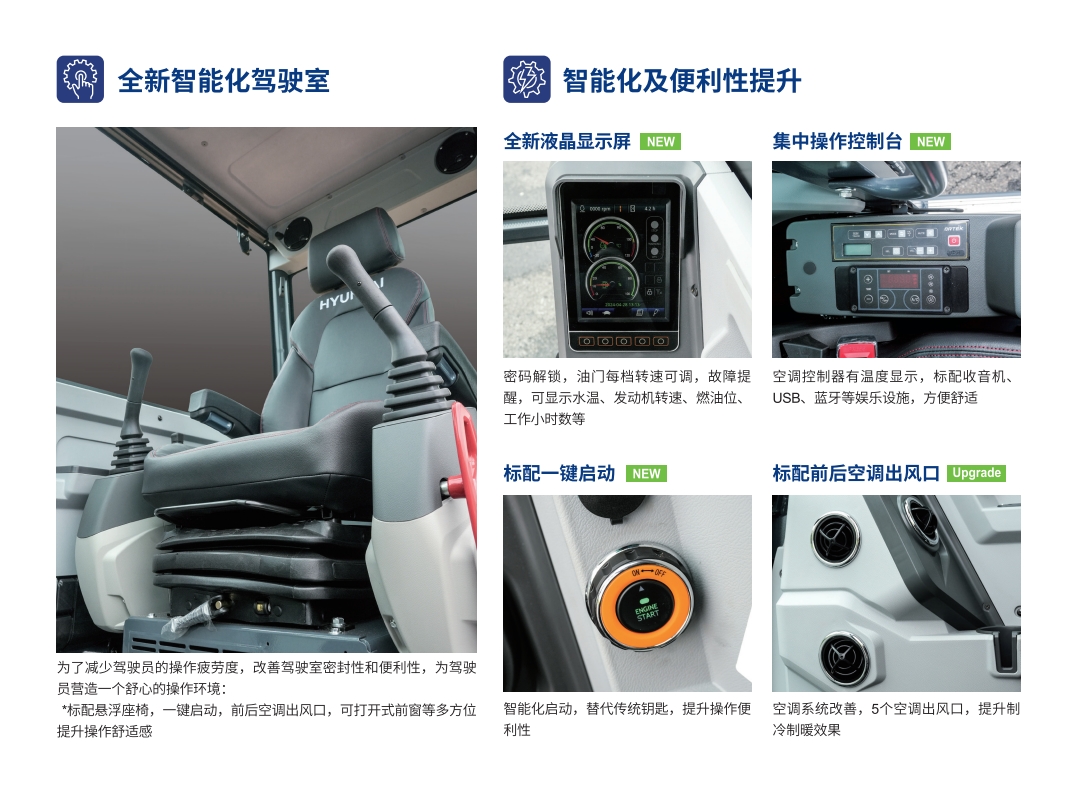 全新智能化驾驶室

HYUNDAI

为了减少驾驶员的操作疲劳度，改善驾驶室密封性和便利性，为驾驶员营造一个舒心的操作环境：
*标配悬浮座椅，一键启动，前后空调出风口，可打开式前窗等多方位提升操作舒适感

智能化及便利性提升

全新液晶显示屏 NEW

密码解锁，油门每档转速可调，故障提醒，可显示水温、发动机转速、燃油位、工作小时数等

集中操作控制台 NEW

空调控制器有温度显示，标配收音机、USB、蓝牙等娱乐设施，方便舒适

标配一键启动 NEW

ON OFF
ENGINE START

智能化启动，替代传统钥匙，提升操作便利性

标配前后空调出风口 Upgrade

空调系统改善，5个空调出风口，提升制冷制暖效果