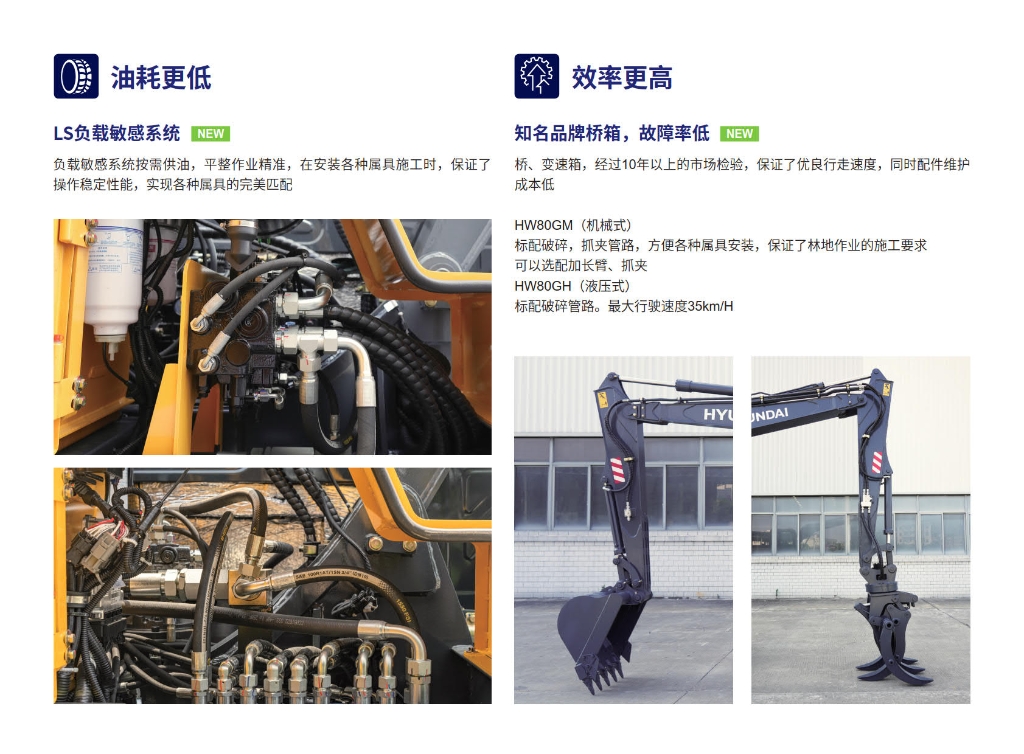 油耗更低

LS负载敏感系统 NEW

负载敏感系统按需供油，平整作业精准，在安装各种属具施工时，保证了操作稳定性能，实现各种属具的完美匹配

效率更高

知名品牌桥箱，故障率低 NEW

桥、变速箱，经过10年以上的市场检验，保证了优良行走速度，同时配件维护成本低

HW80GM（机械式）
标配破碎，抓夹管路，方便各种属具安装，保证了林地作业的施工要求
可以选配加长臂、抓夹
HW80GH（液压式）
标配破碎管路。最大行驶速度35km/H

HYUNDAI